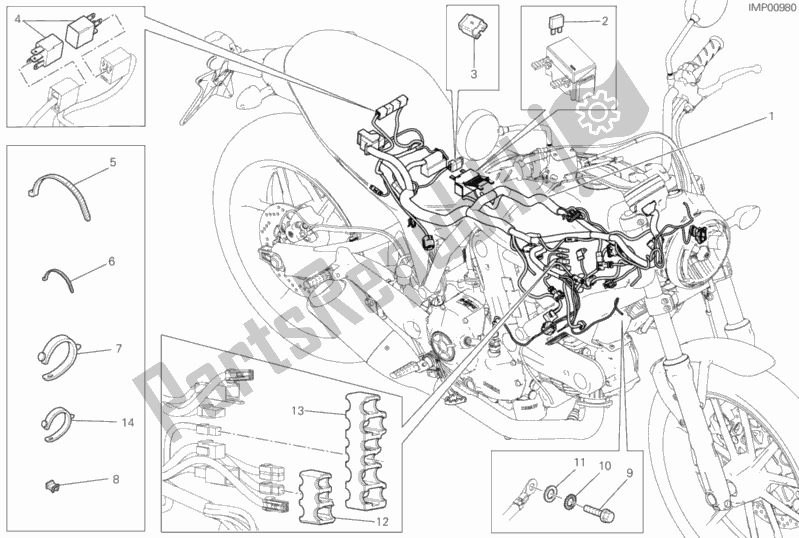 IMP00980

4

3

2

1

5

6

7

14

8

13

12

11

10

9

PartsRepublik